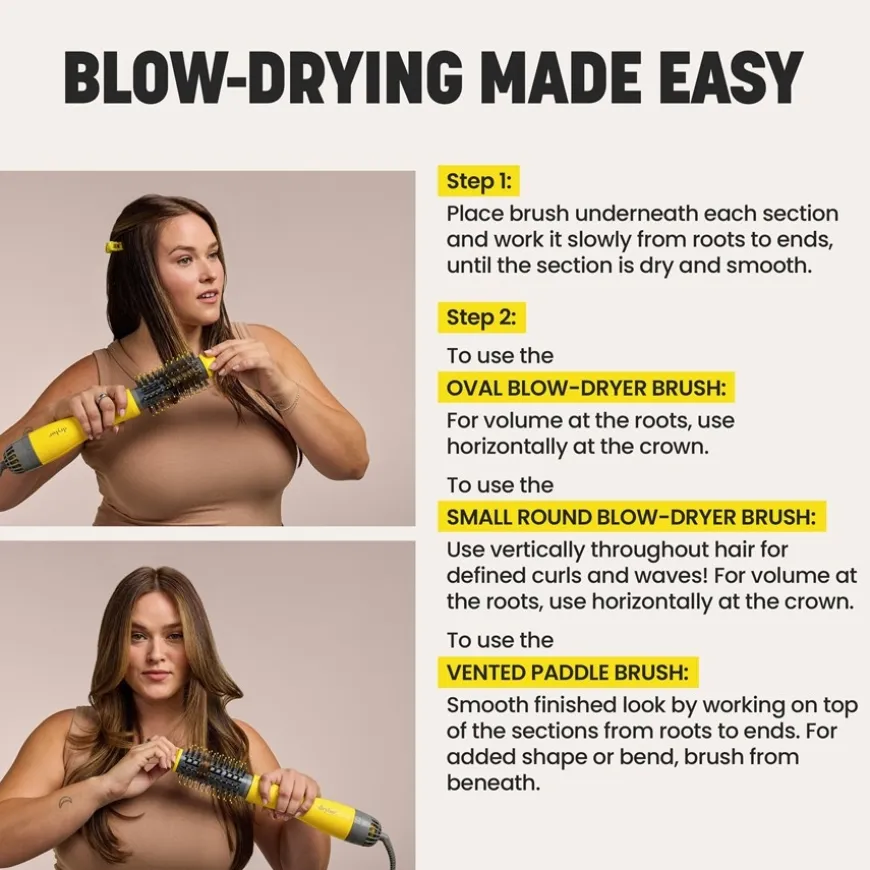 BLOW-DRYING MADE EASY

Step 1:

Place brush underneath each section and work it slowly from roots to ends, until the section is dry and smooth.

Step 2:

To use the

OVAL BLOW-DRYER BRUSH:

For volume at the roots, use horizontally at the crown.

To use the

SMALL ROUND BLOW-DRYER BRUSH:

Use vertically throughout hair for defined curls and waves! For volume at the roots, use horizontally at the crown.

To use the

VENTED PADDLE BRUSH:

Smooth finished look by working on top of the sections from roots to ends. For added shape or bend, brush from beneath.