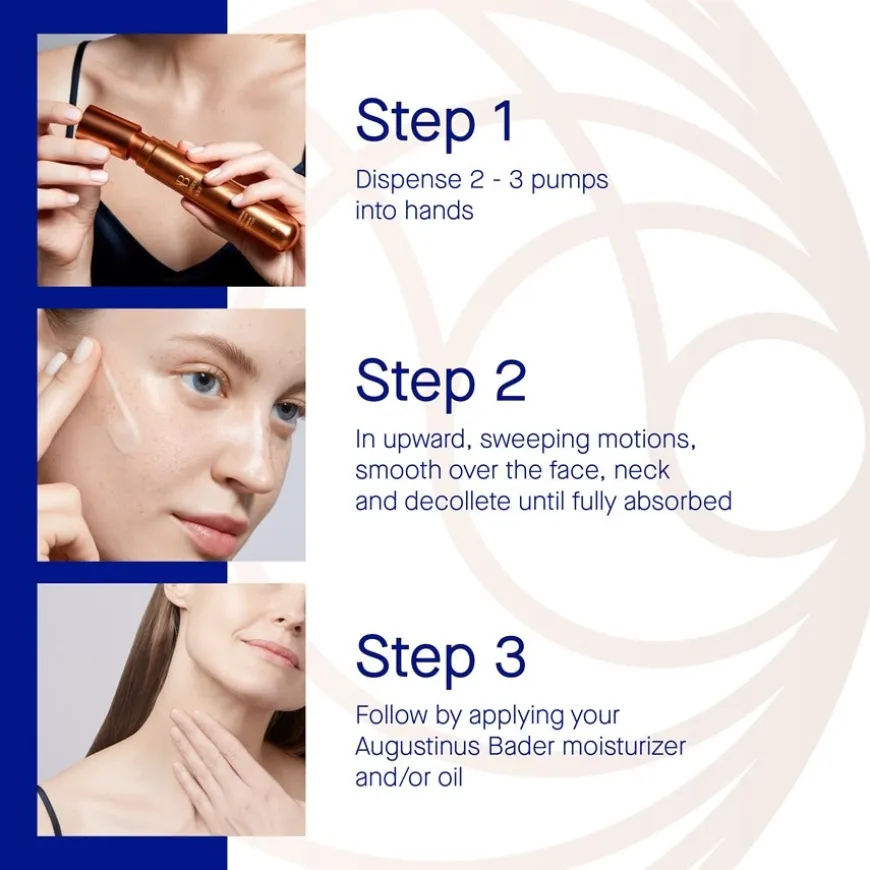 Step 1

Dispense 2 - 3 pumps into hands

Step 2

In upward, sweeping motions, smooth over the face, neck and decollete until fully absorbed

Step 3

Follow by applying your Augustinus Bader moisturizer and/or oil